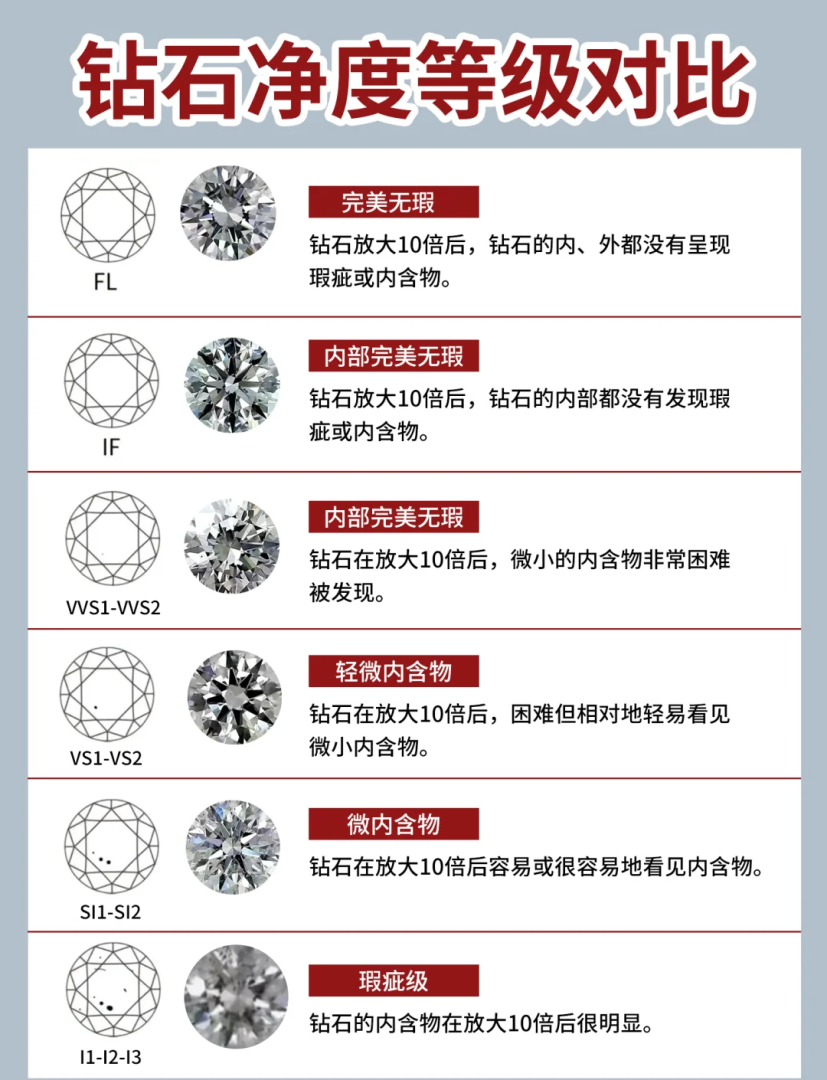 钻石净度等级对比

FL
完美无瑕
钻石放大10倍后，钻石的内、外都没有呈现瑕疵或内含物。

IF
内部完美无瑕
钻石放大10倍后，钻石的内部都没有发现瑕疵或内含物。

VVS1-VVS2
内部完美无瑕
钻石在放大10倍后，微小的内含物非常困难被发现。

VS1-VS2
轻微内含物
钻石在放大10倍后，困难但相对地轻易看见微小内含物。

SI1-SI2
微内含物
钻石在放大10倍后容易或很容易地看见内含物。

I1-I2-I3
瑕疵级
钻石的内含物在放大10倍后很明显。